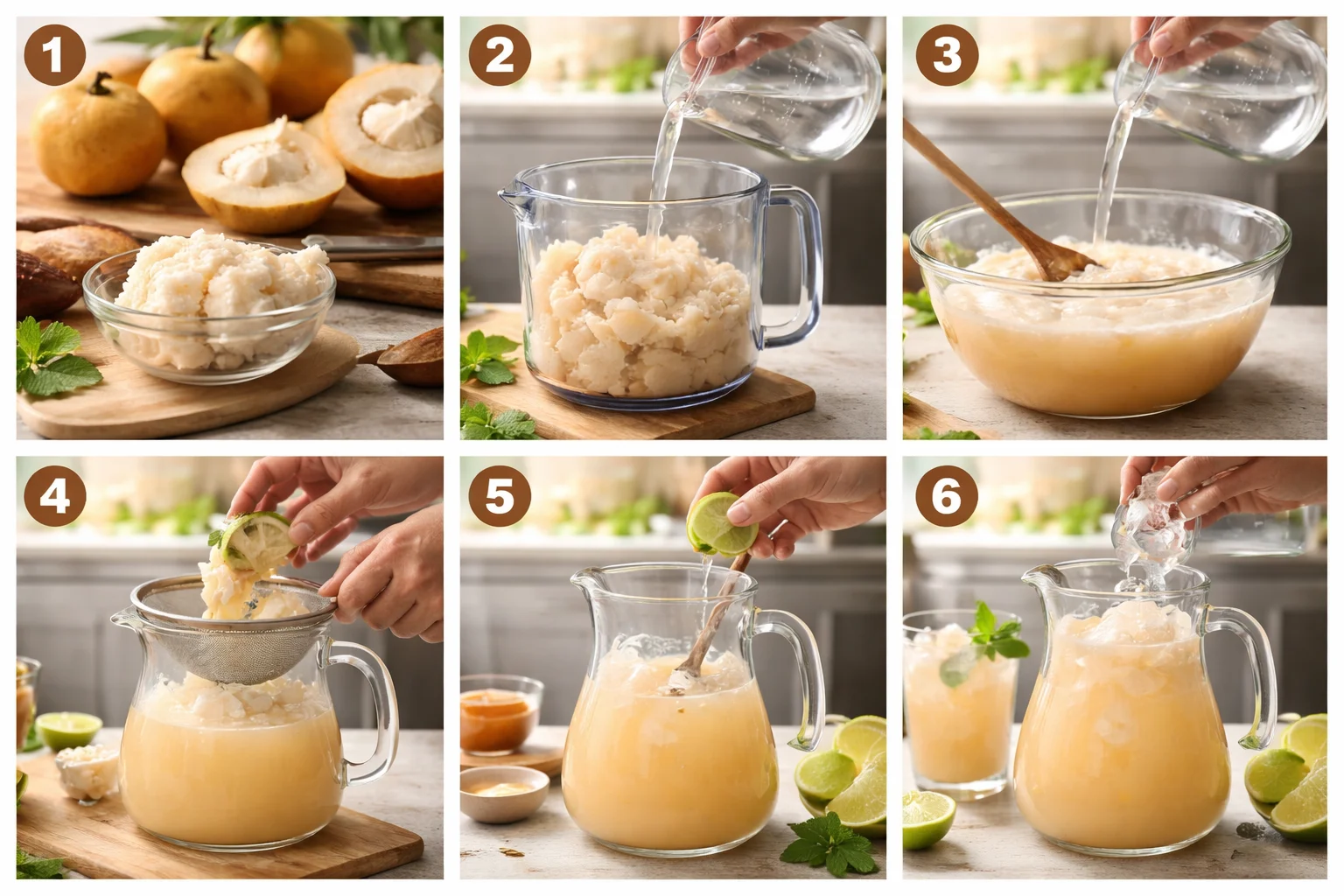 1

2

3

4

5

6