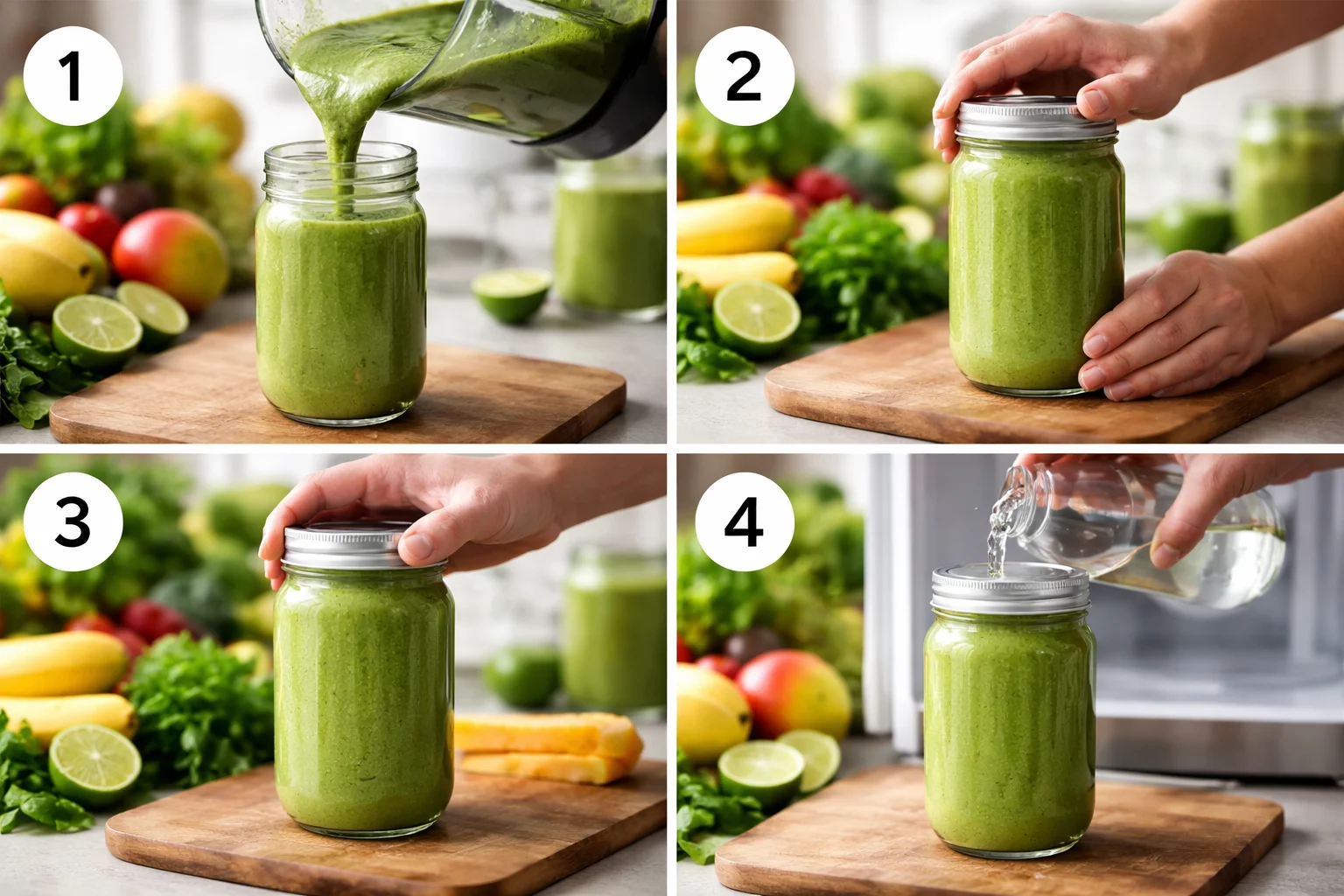 1

2

3

4