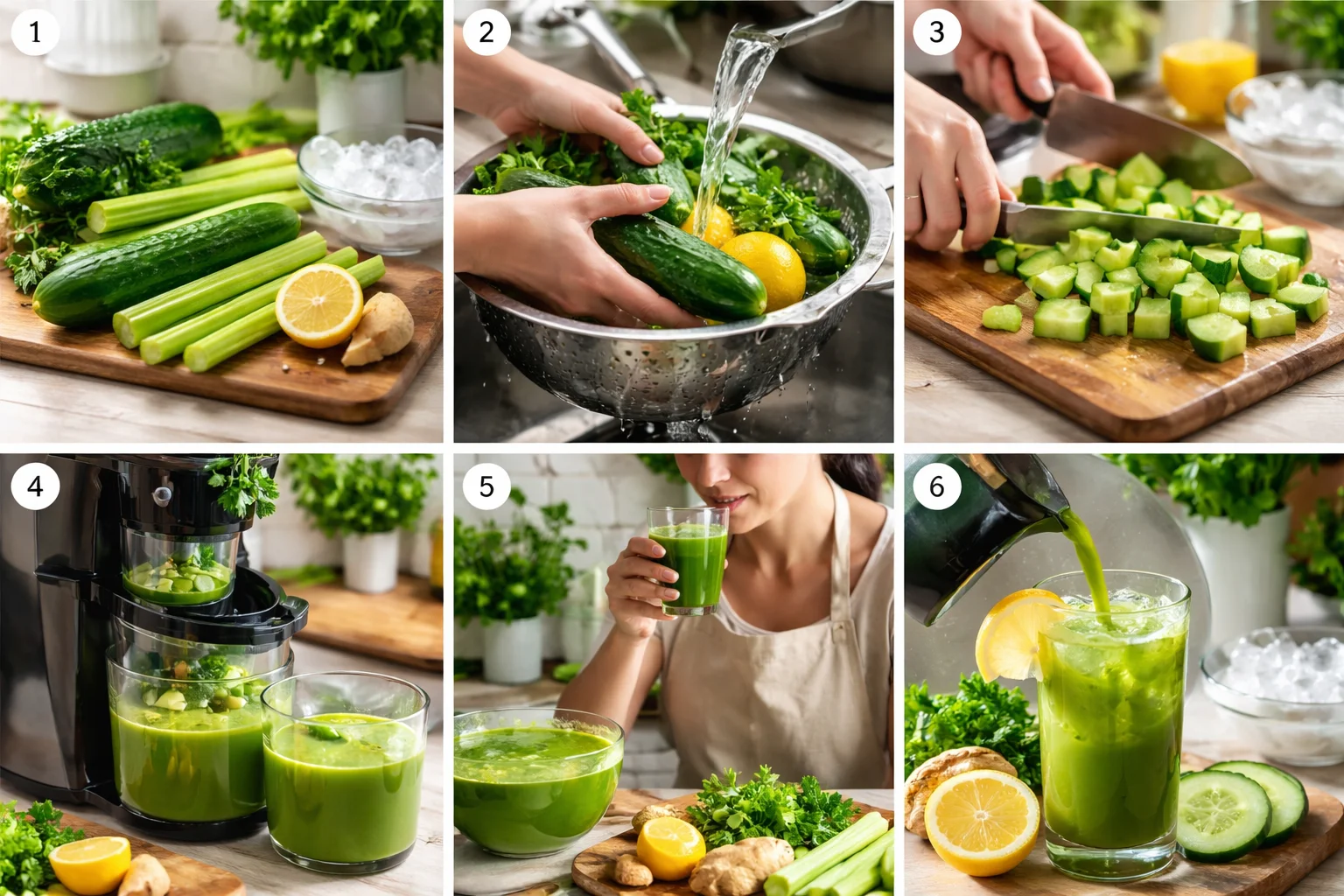 1

2

3

4

5

6