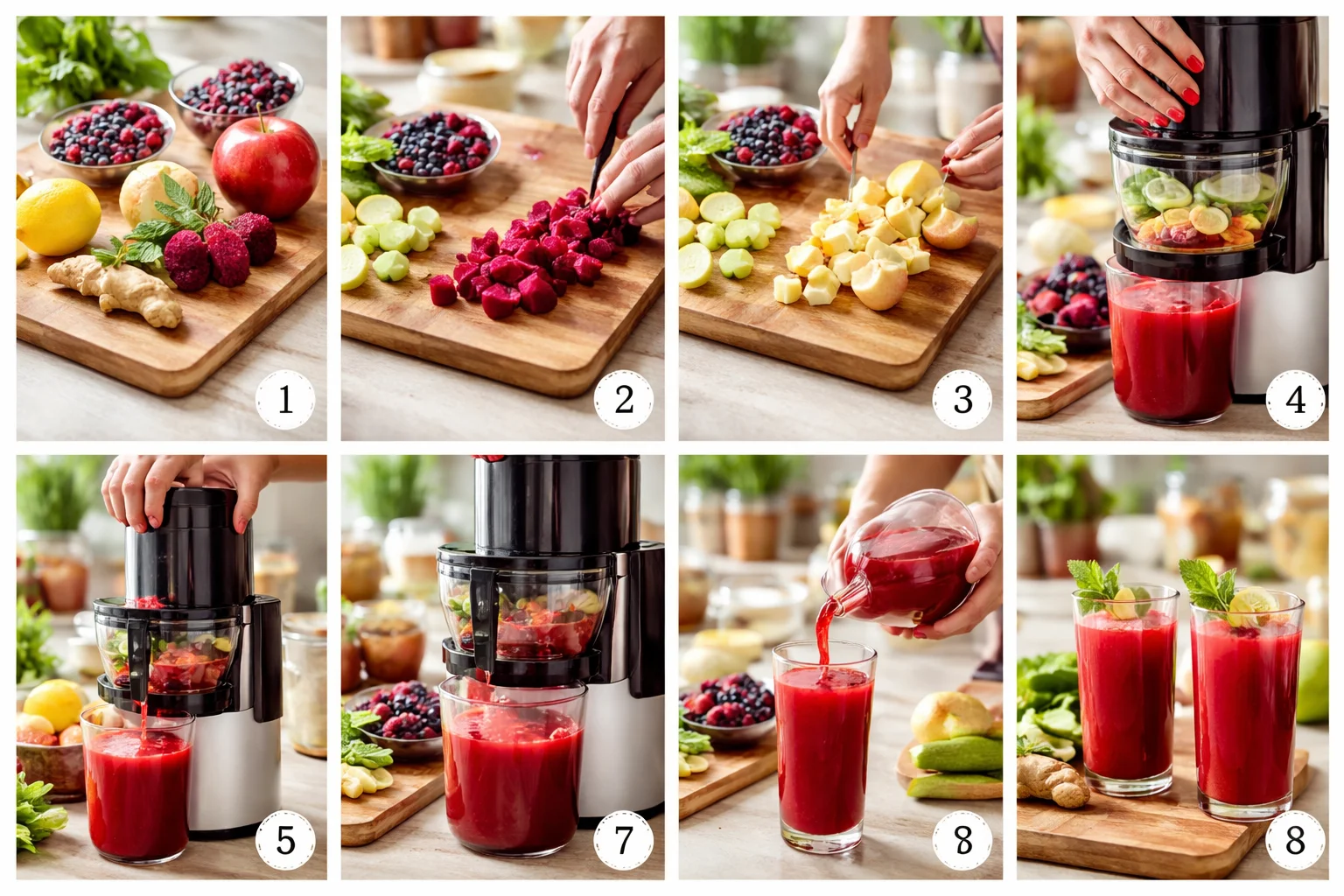 1

2

3

4

5

7

8

8