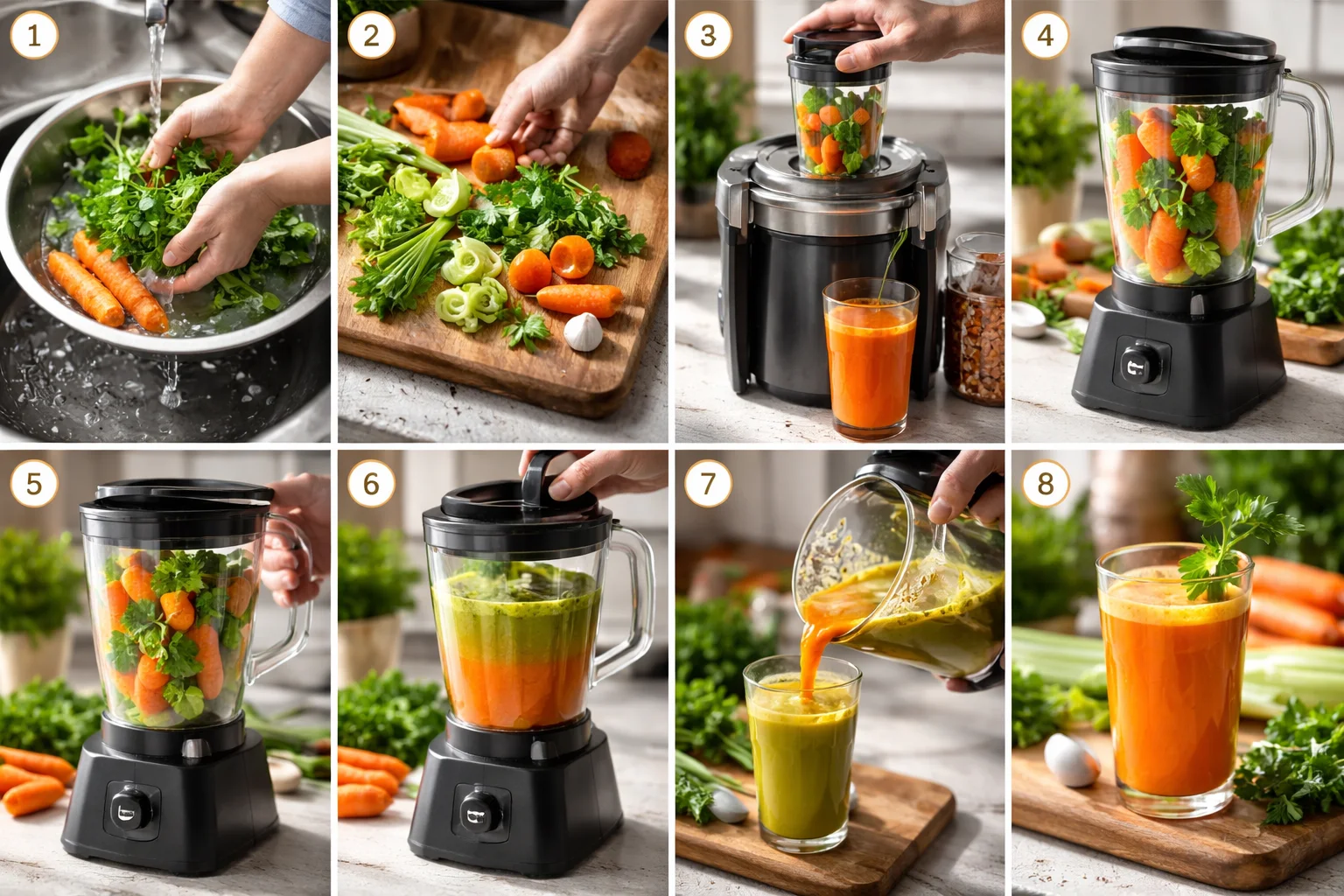 1
2
3
4
5
6
7
8