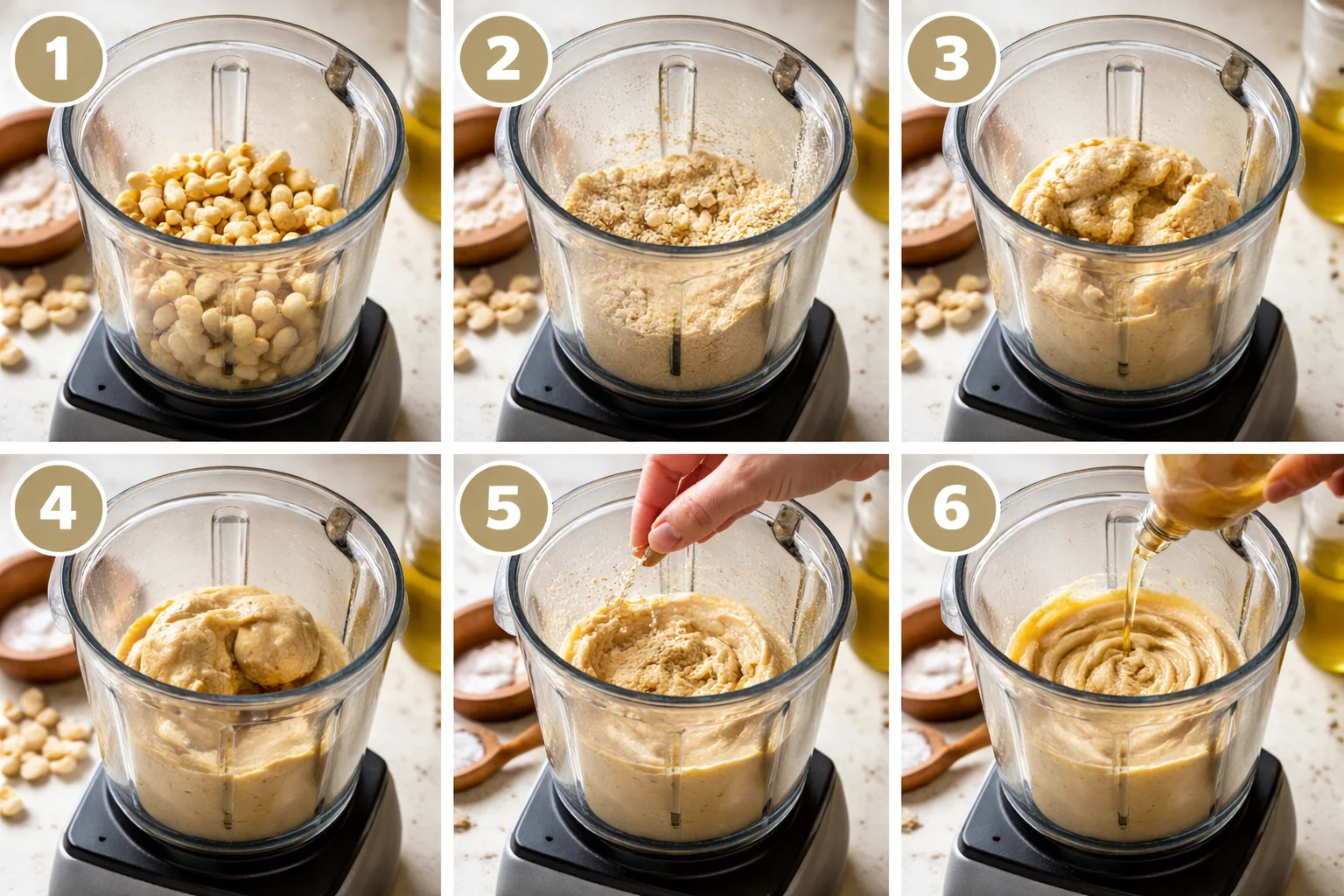 1

2

3

4

5

6