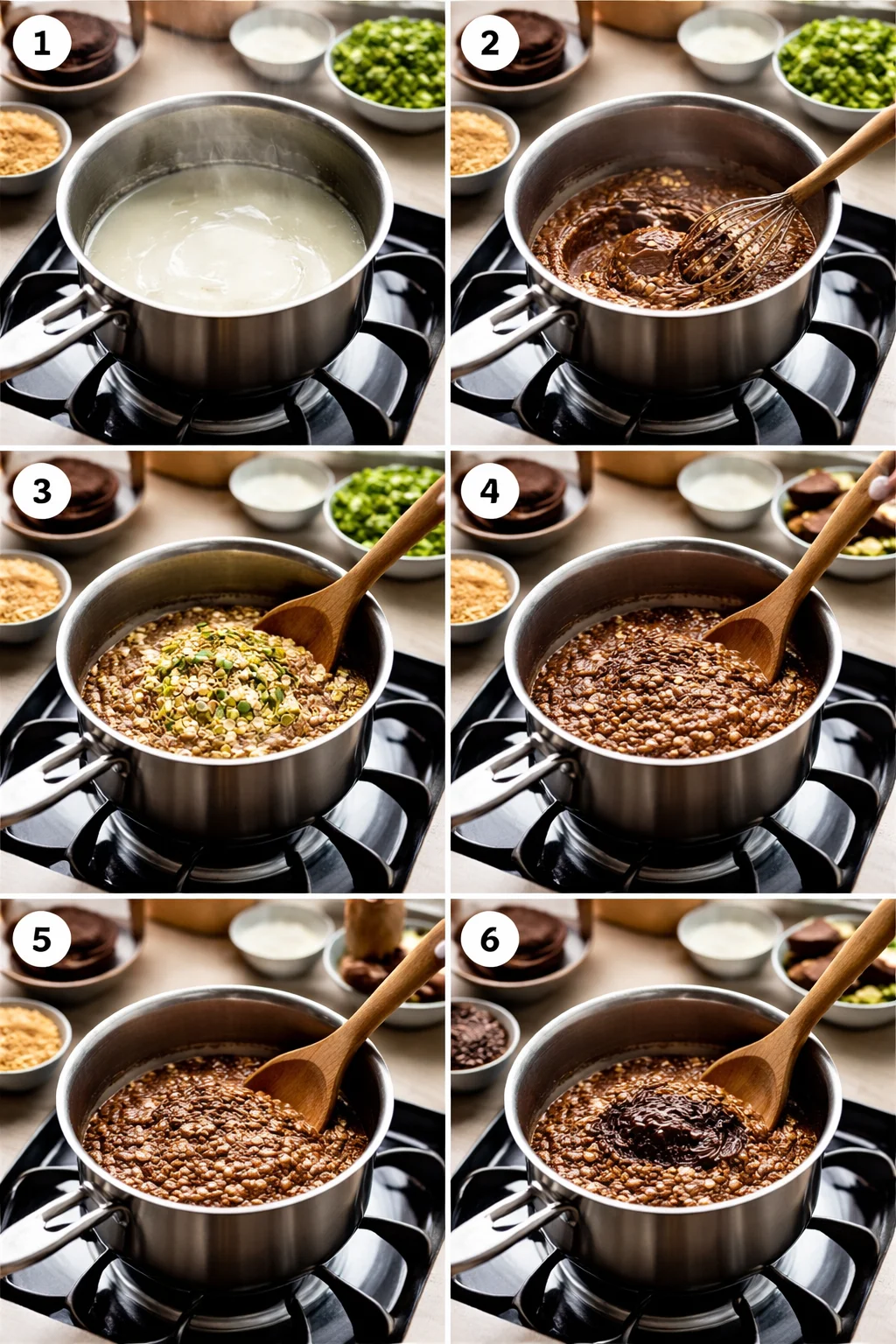 1

2

3

4

5

6