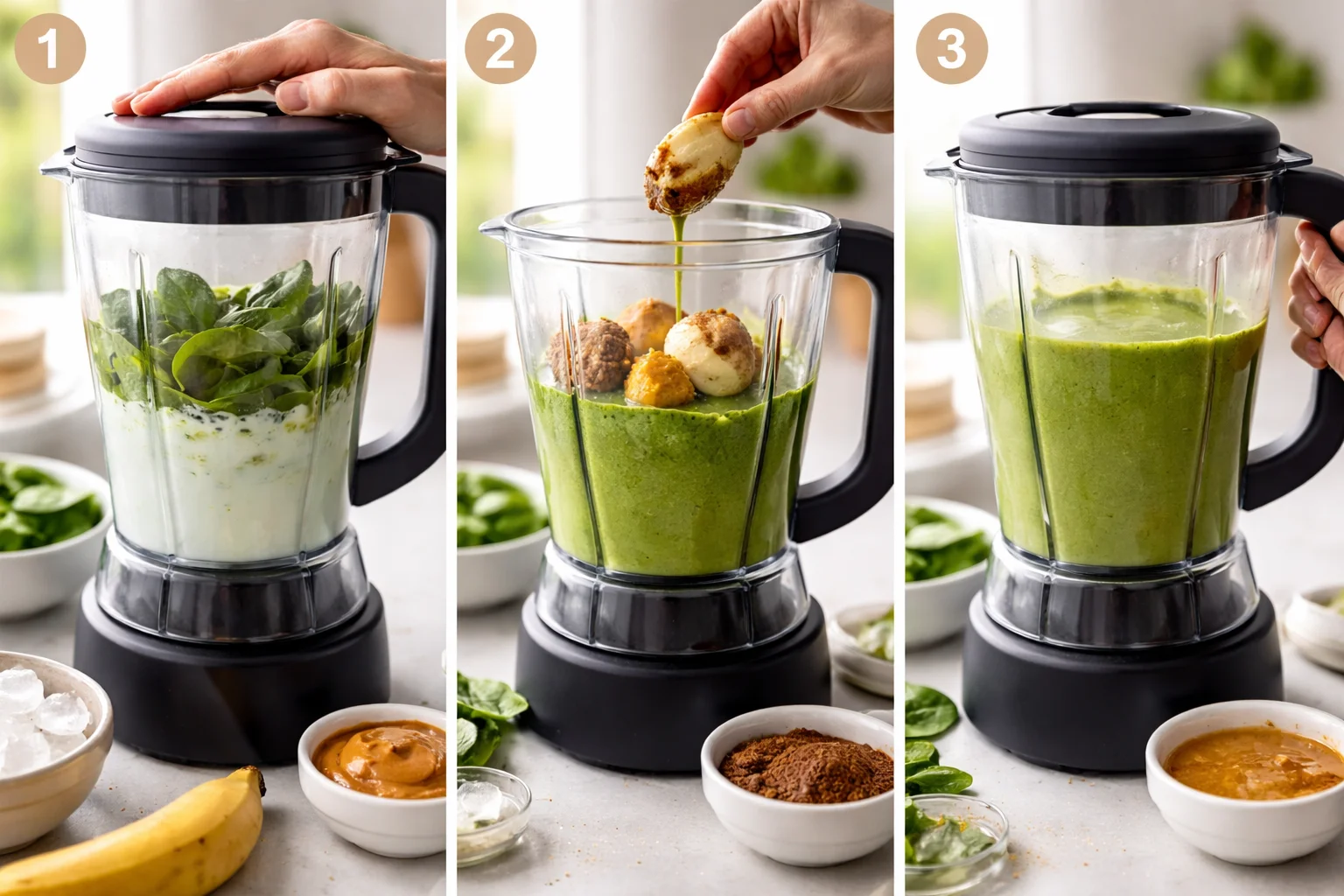 1

2

3