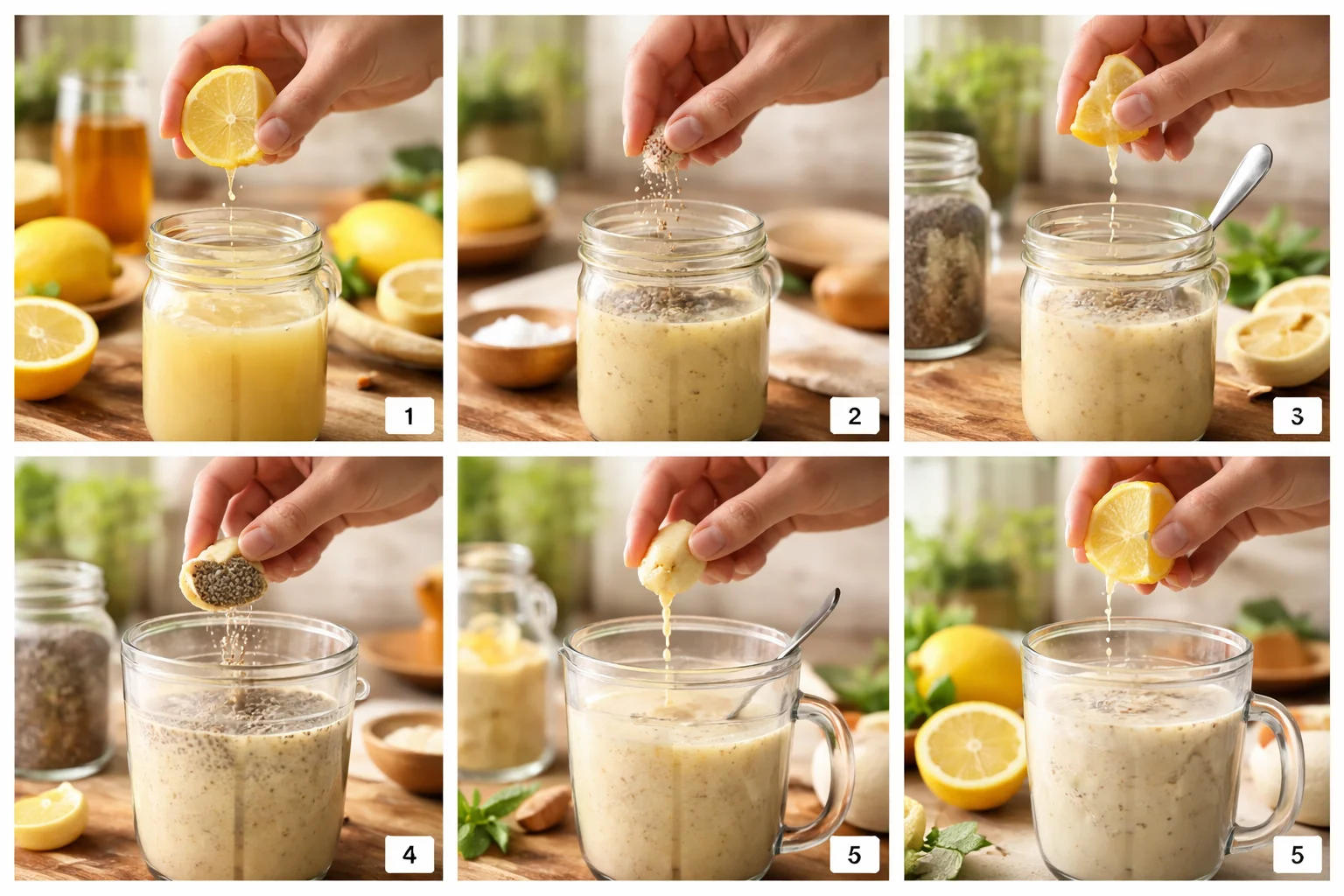 1
2
3
4
5
5