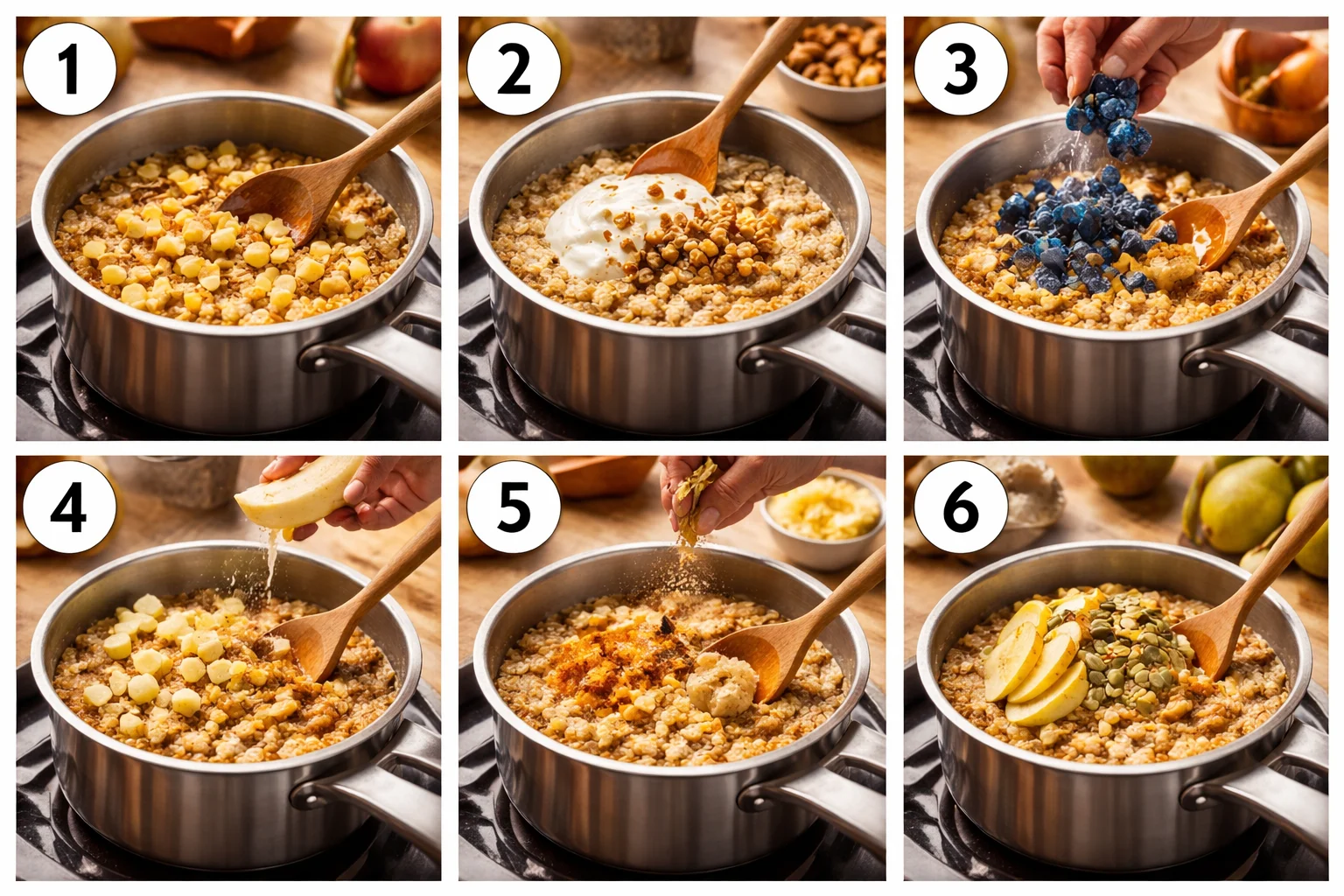 1

2

3

4

5

6