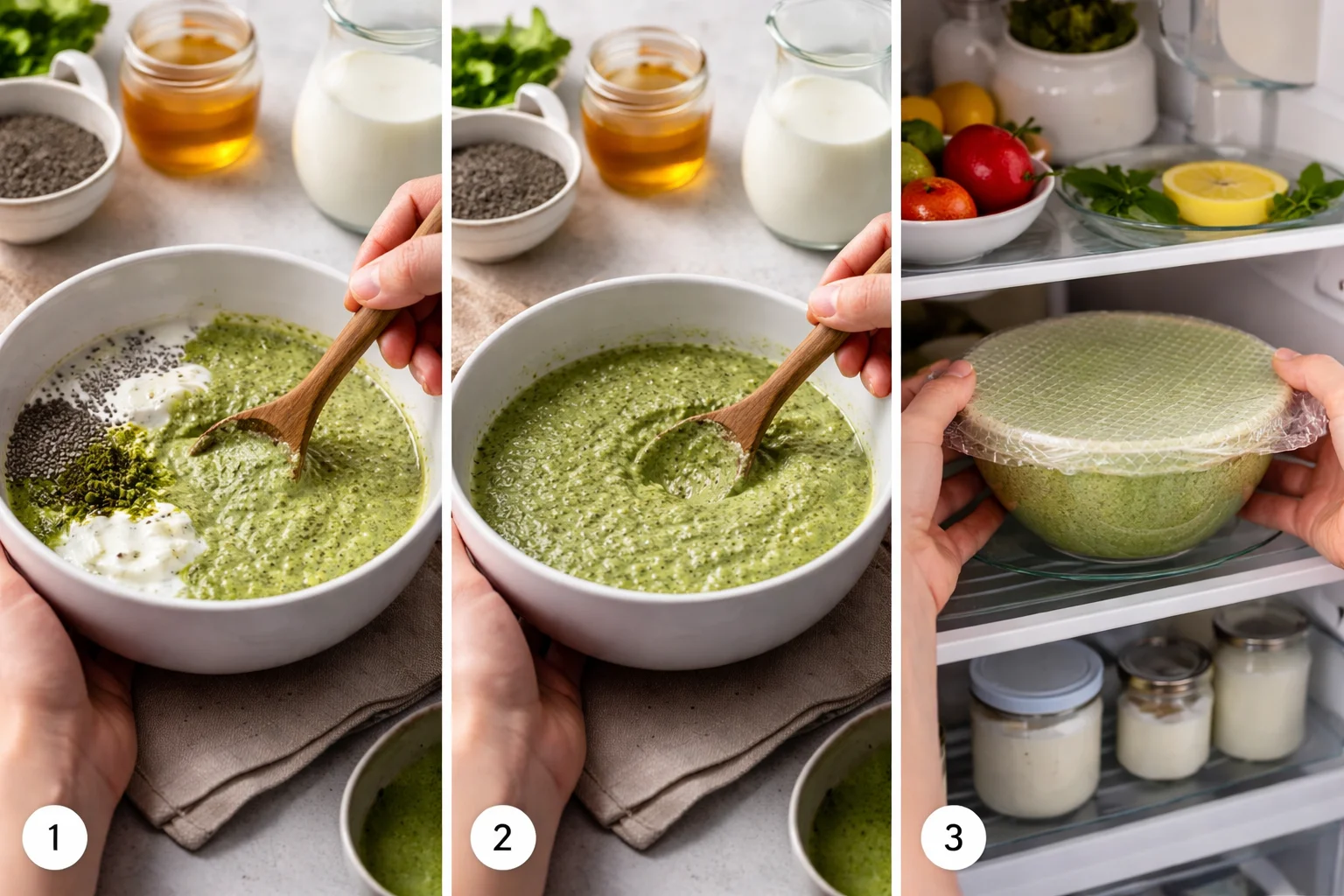 1

2

3