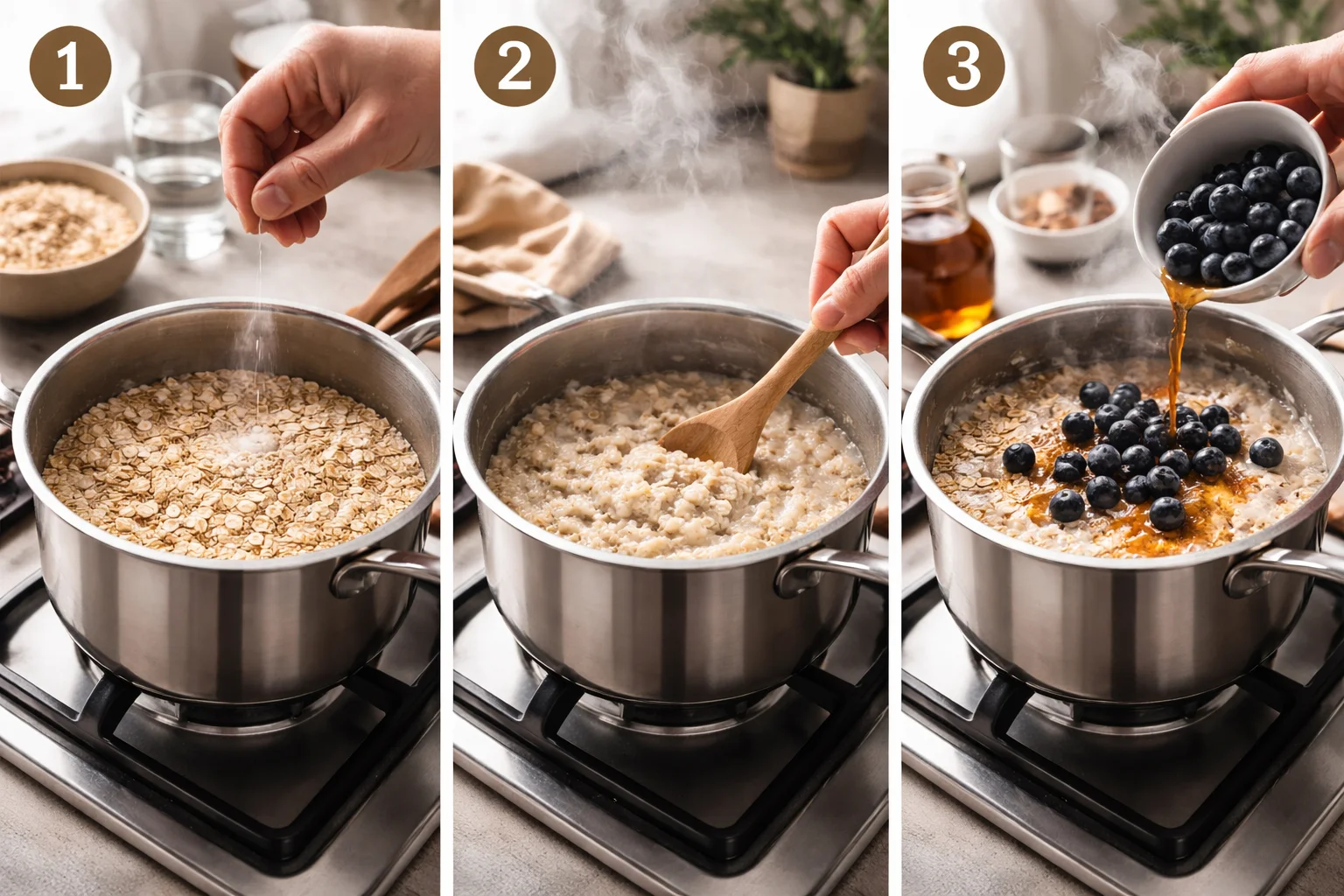 1

2

3